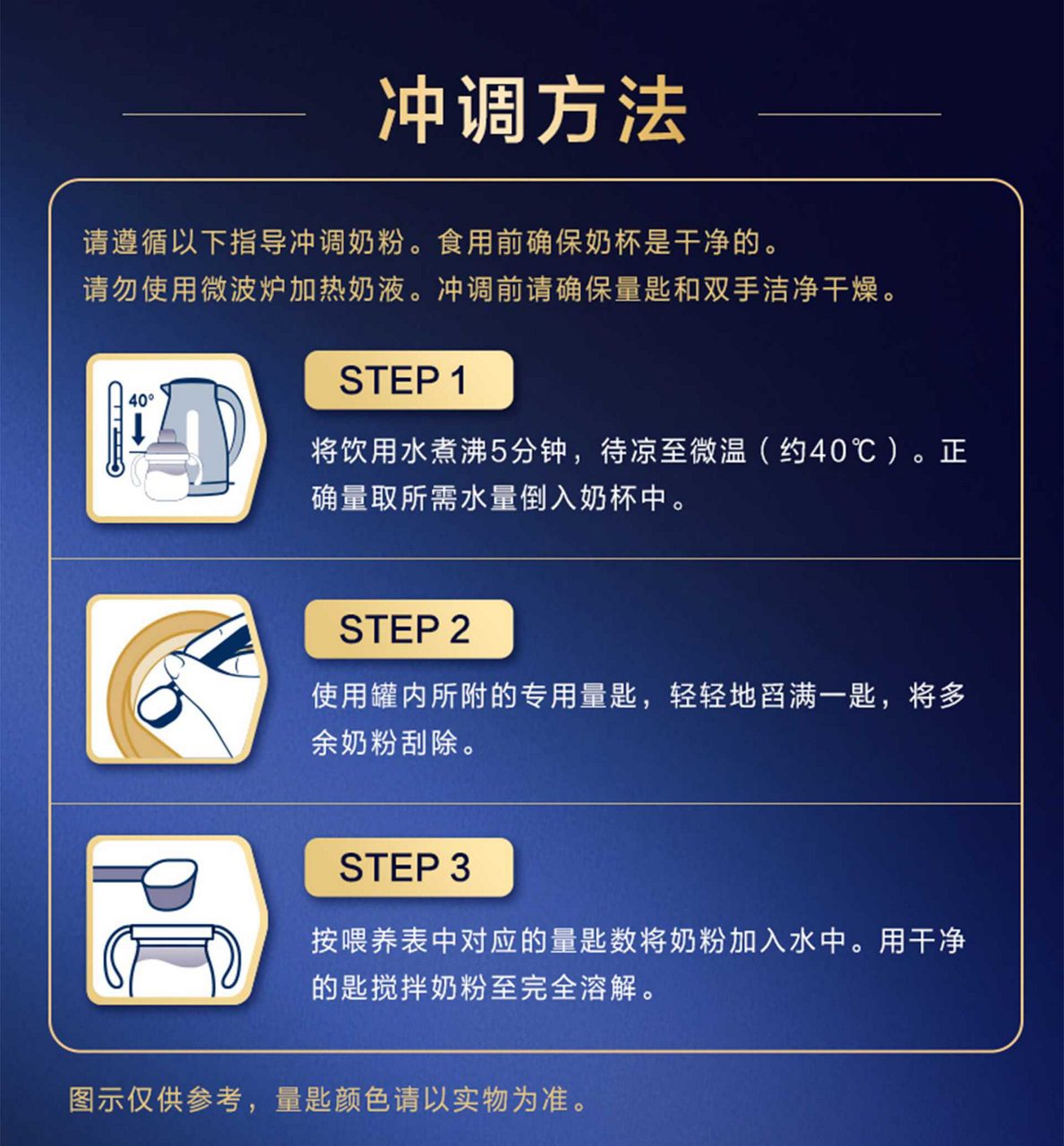 冲调方法

请遵循以下指导冲调奶粉。食用前确保奶杯是干净的。
请勿使用微波炉加热奶液。冲调前请确保量匙和双手洁净干燥。

40°

STEP 1

将饮用水煮沸5分钟，待凉至微温（约40℃）。正确量取所需水量倒入奶杯中。

STEP 2

使用罐内所附的专用量匙，轻轻地舀满一匙，将多余奶粉刮除。

STEP 3

按喂养表中对应的量匙数将奶粉加入水中。用干净的匙搅拌奶粉至完全溶解。

图示仅供参考，量匙颜色请以实物为准。